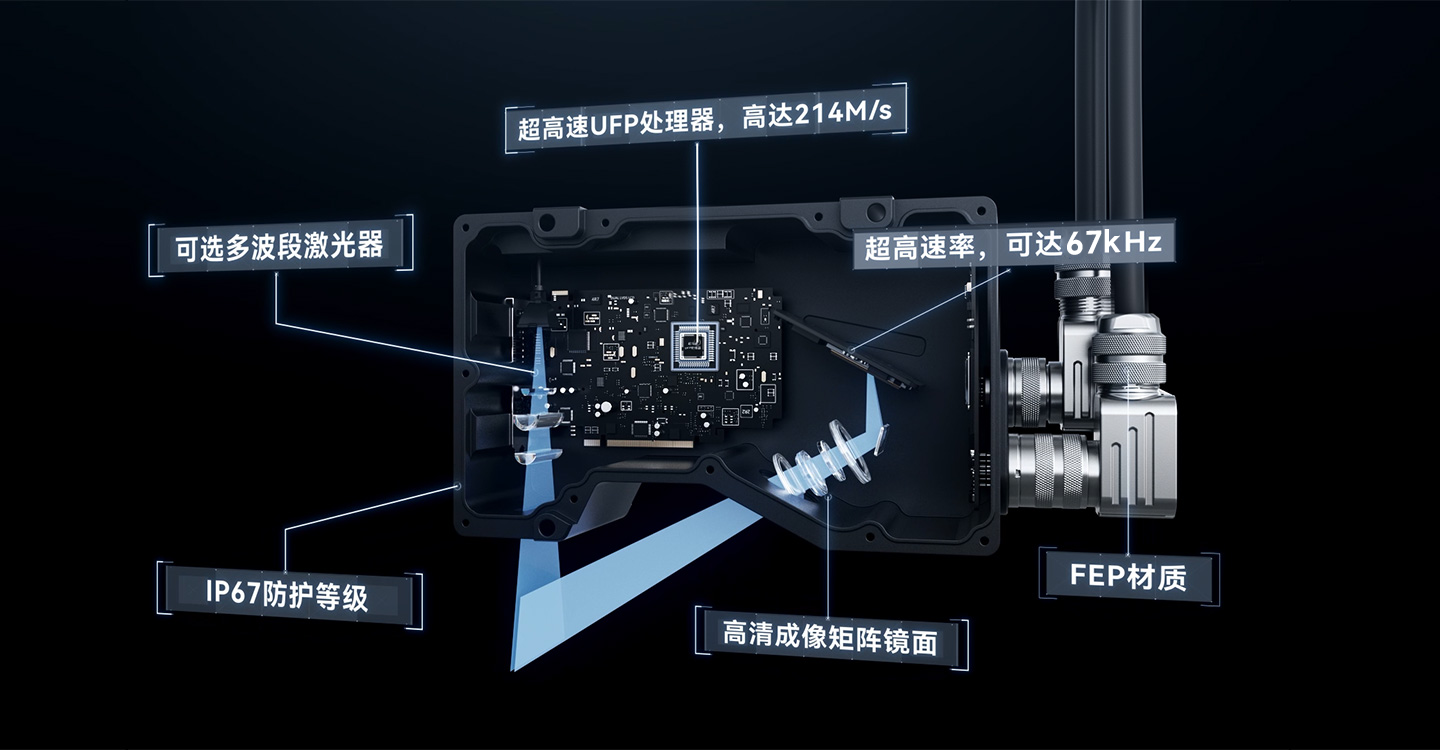 超高速UFP处理器，高达214M/s

可选多波段激光器

超高速率，可达67kHz

IP67防护等级

高清成像矩阵镜面

FEP材质